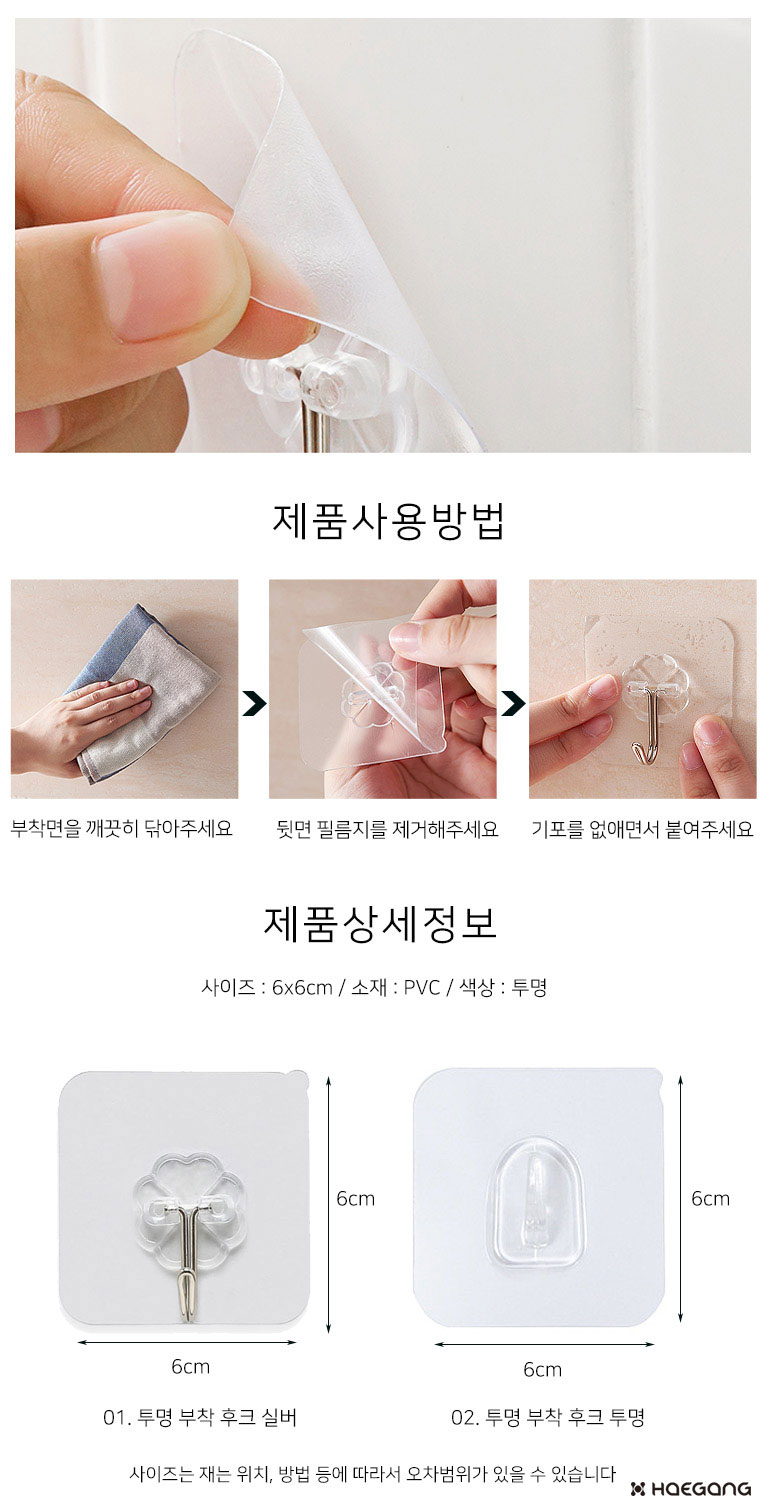 제품사용방법

부착면을 깨끗히 닦아주세요

뒷면 필름지를 제거해주세요

기포를 없애면서 붙여주세요

제품상세정보

사이즈 : 6x6cm / 소재 : PVC / 색상 : 투명

6cm

6cm

6cm

6cm

01. 투명 부착 후크 실버

02. 투명 부착 후크 투명

사이즈는 재는 위치, 방법 등에 따라서 오차범위가 있을 수 있습니다

HAEGANG