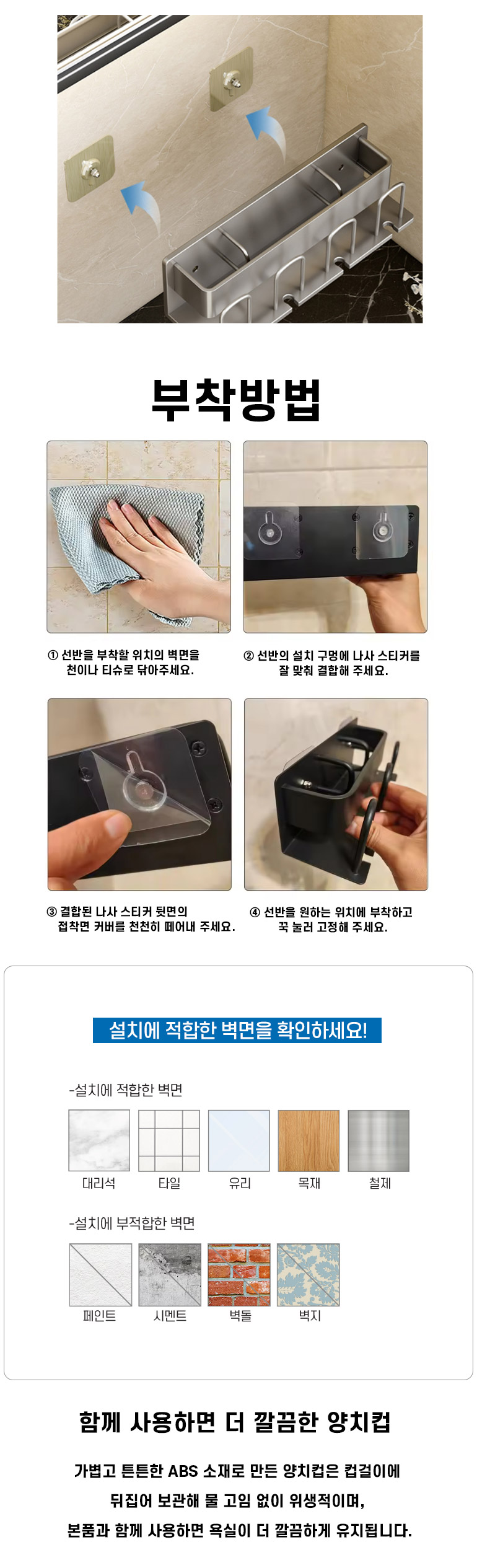 부착방법

① 선반을 부착할 위치의 벽면을 천이나 티슈로 닦아주세요.

② 선반의 설치 구멍에 나사 스티커를 잘 맞춰 결합해 주세요.

③ 결합된 나사 스티커 뒷면의 접착면 커버를 천천히 떼어내 주세요.

④ 선반을 원하는 위치에 부착하고 꾹 눌러 고정해 주세요.

설치에 적합한 벽면을 확인하세요!

-설치에 적합한 벽면

대리석 타일 유리 목재 철제

-설치에 부적합한 벽면

페인트 시멘트 벽돌 벽지

함께 사용하면 더 깔끔한 양치컵

가볍고 튼튼한 ABS 소재로 만든 양치컵은 컵걸이에 뒤집어 보관해 물 고임 없이 위생적이며, 본품과 함께 사용하면 욕실이 더 깔끔하게 유지됩니다.